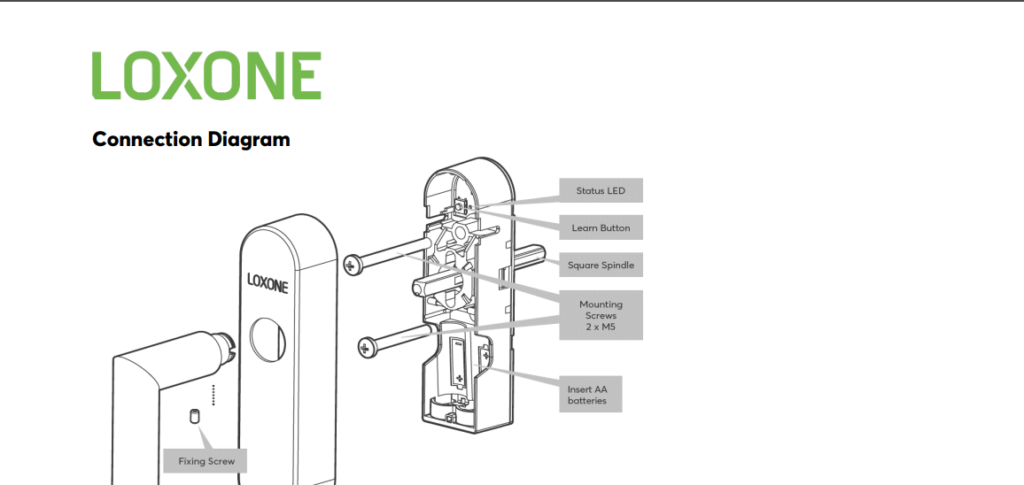 LOXONE

Connection Diagram

LOXONE

Status LED

Learn Button

Square Spindle

Mounting Screws 2 x M5

Insert AA batteries

Fixing Screw